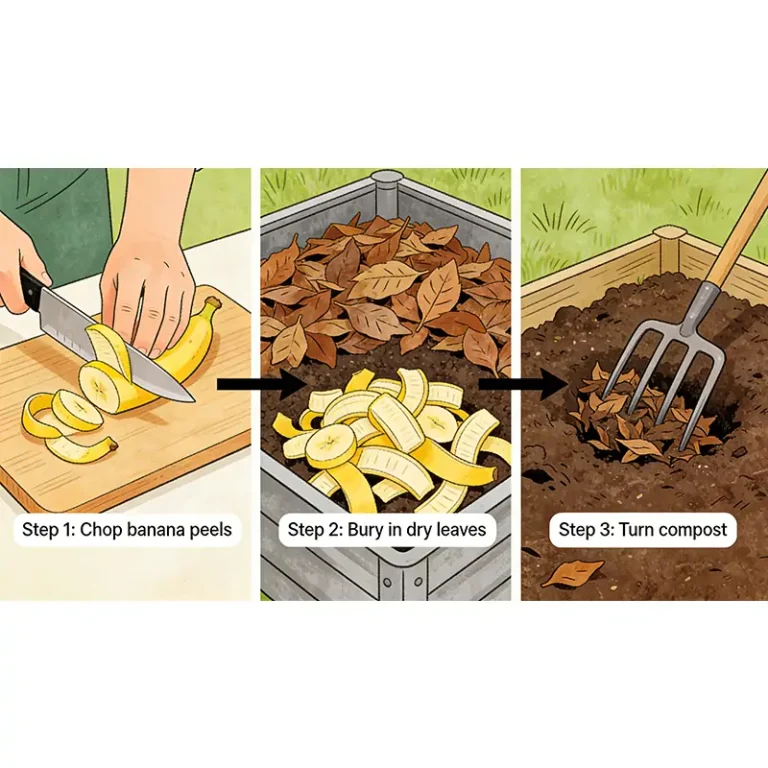 Step 1: Chop banana peels

Step 2: Bury in dry leaves

Step 3: Turn compost